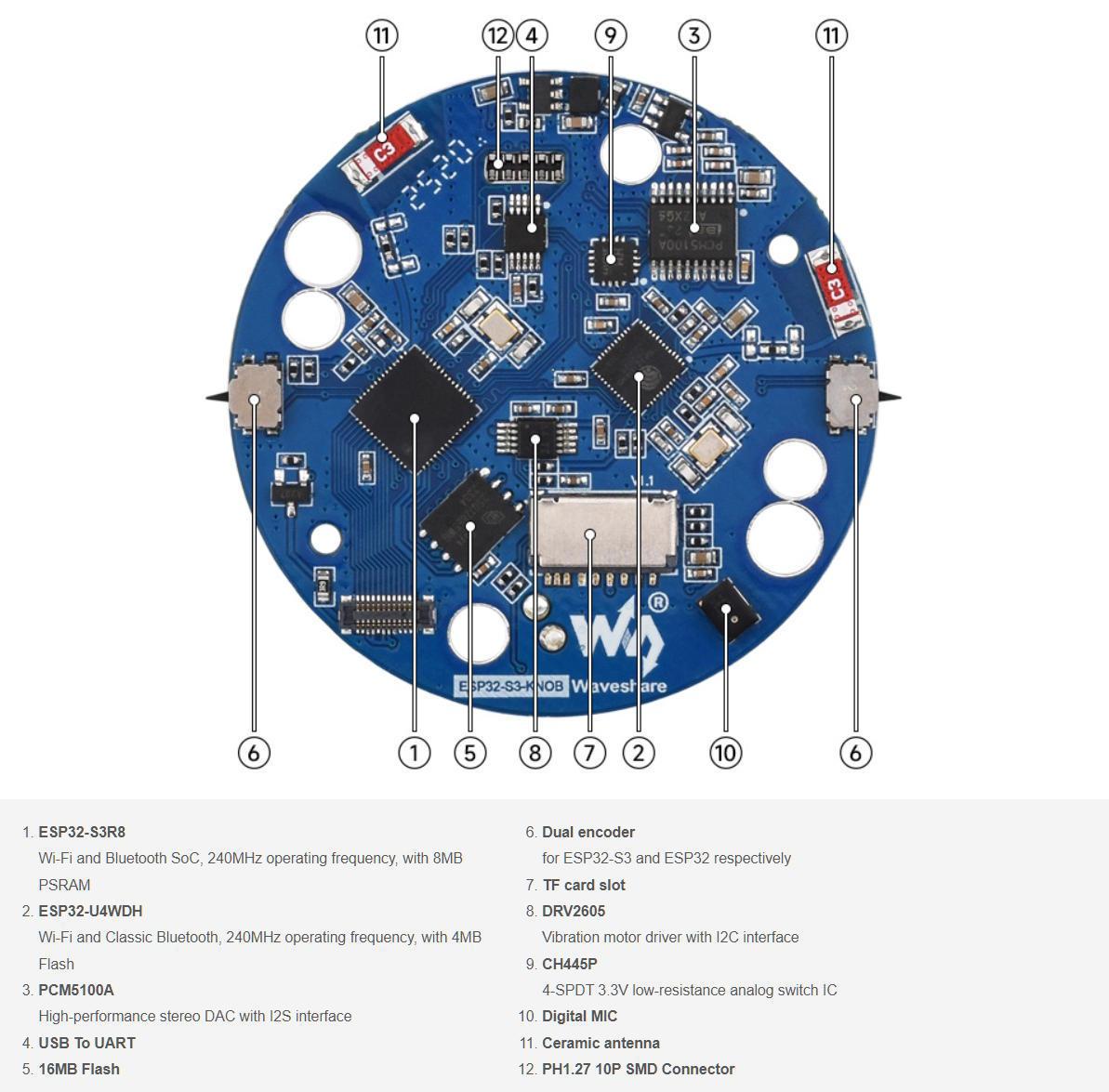 11 12 4 9 3 11

C3

PCM5100A

C3

V1.1

ESP32-S3-KNOB Waveshare

6 1 5 8 7 2 10 6

1. ESP32-S3R8
Wi-Fi and Bluetooth SoC, 240MHz operating frequency, with 8MB PSRAM
2. ESP32-U4WDH
Wi-Fi and Classic Bluetooth, 240MHz operating frequency, with 4MB Flash
3. PCM5100A
High-performance stereo DAC with I2S interface
4. USB To UART
5. 16MB Flash

6. Dual encoder
for ESP32-S3 and ESP32 respectively
7. TF card slot
8. DRV2605
Vibration motor driver with I2C interface
9. CH445P
4-SPDT 3.3V low-resistance analog switch IC
10. Digital MIC
11. Ceramic antenna
12. PH1.27 10P SMD Connector