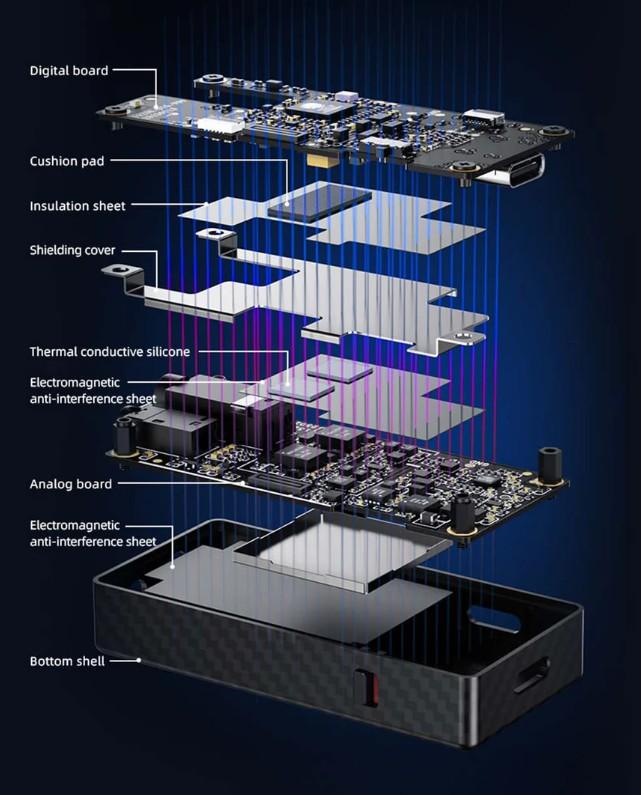 Digital board

Cushion pad

Insulation sheet

Shielding cover

Thermal conductive silicone

Electromagnetic anti-interference sheet

Analog board

Electromagnetic anti-interference sheet

Bottom shell